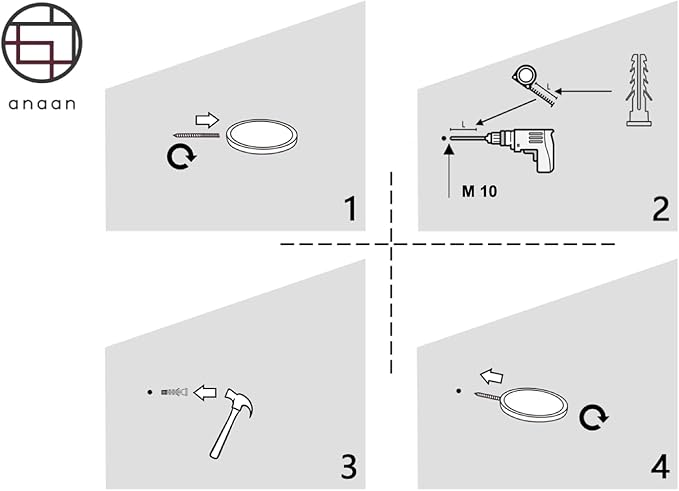 anaan

1

L

L

M 10

2

3

4