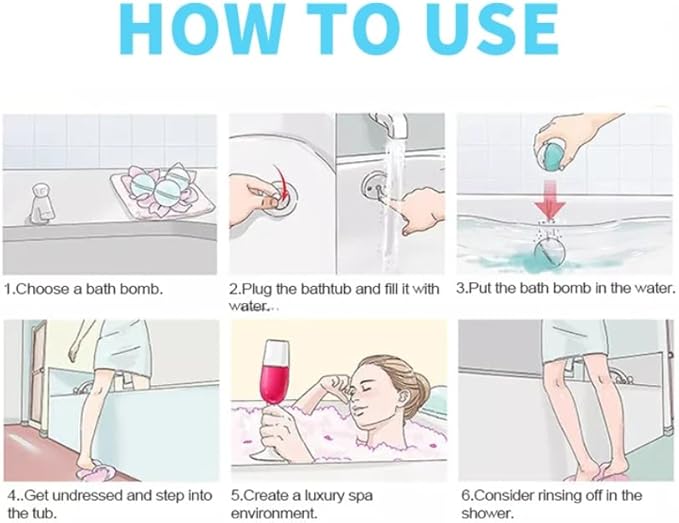 HOW TO USE

1.Choose a bath bomb.

2.Plug the bathtub and fill it with water...

3.Put the bath bomb in the water.

4..Get undressed and step into the tub.

5.Create a luxury spa environment.

6.Consider rinsing off in the shower.