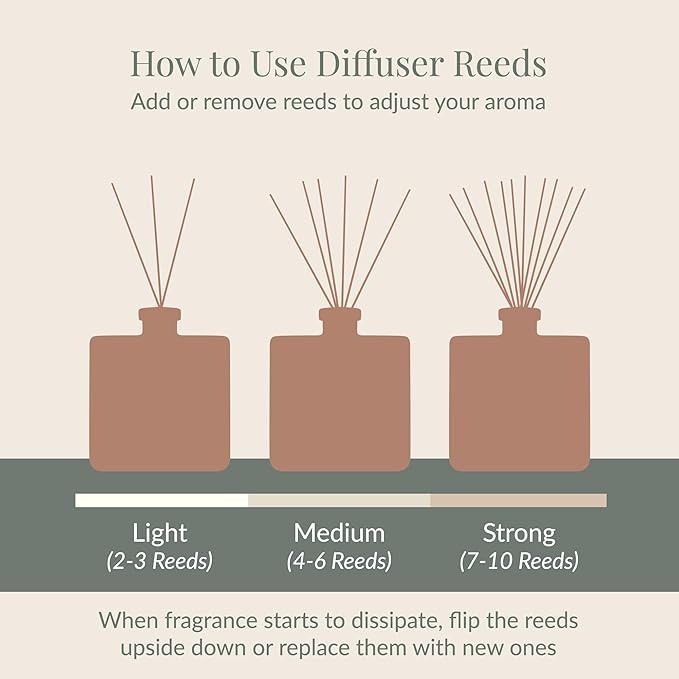 How to Use Diffuser Reeds
Add or remove reeds to adjust your aroma

Light
(2-3 Reeds)

Medium
(4-6 Reeds)

Strong
(7-10 Reeds)

When fragrance starts to dissipate, flip the reeds upside down or replace them with new ones