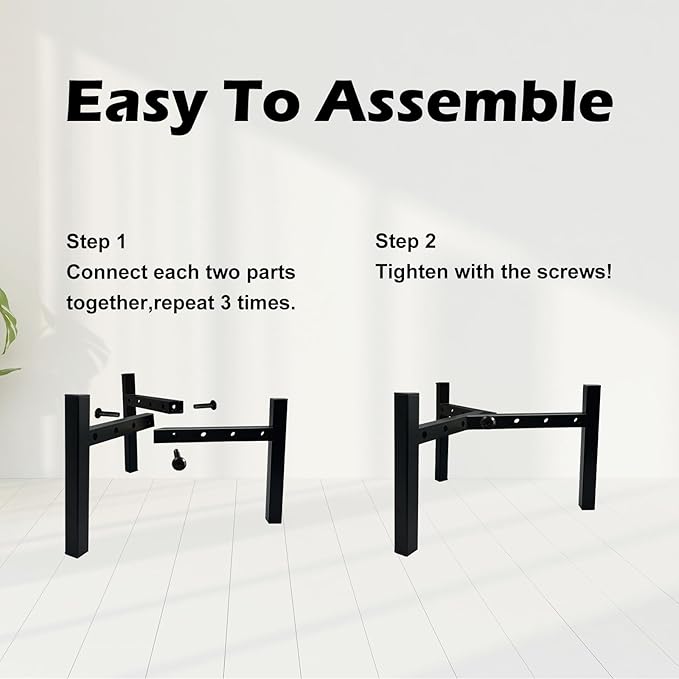 Easy To Assemble

Step 1
Connect each two parts together,repeat 3 times.

Step 2
Tighten with the screws!