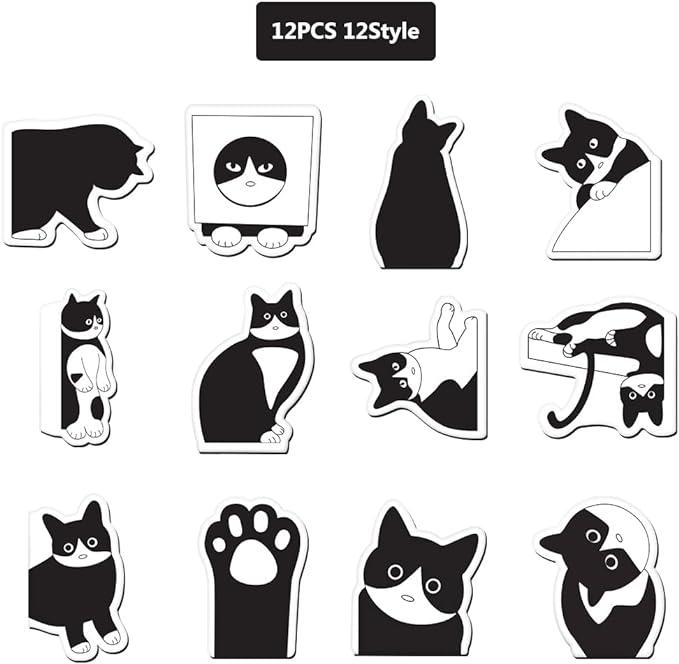 12PCS 12Style