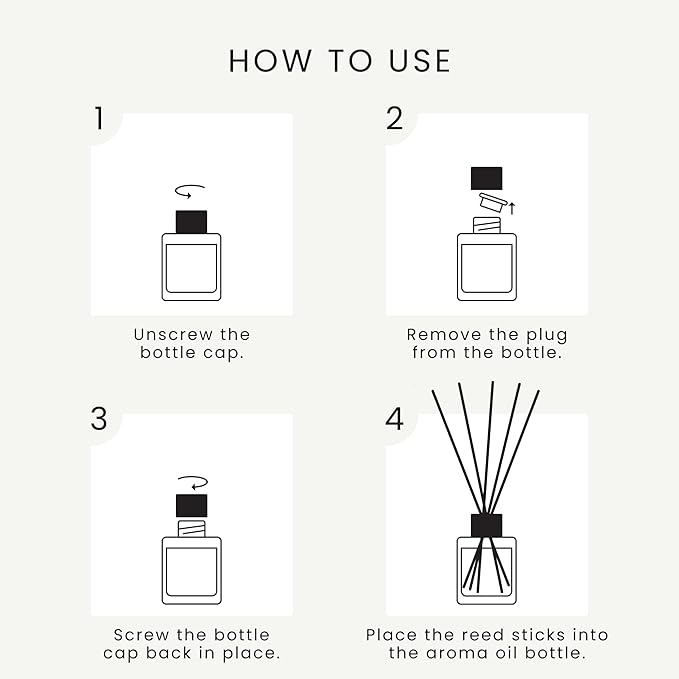 HOW TO USE

1

Unscrew the bottle cap.

2

Remove the plug from the bottle.

3

Screw the bottle cap back in place.

4

Place the reed sticks into the aroma oil bottle.