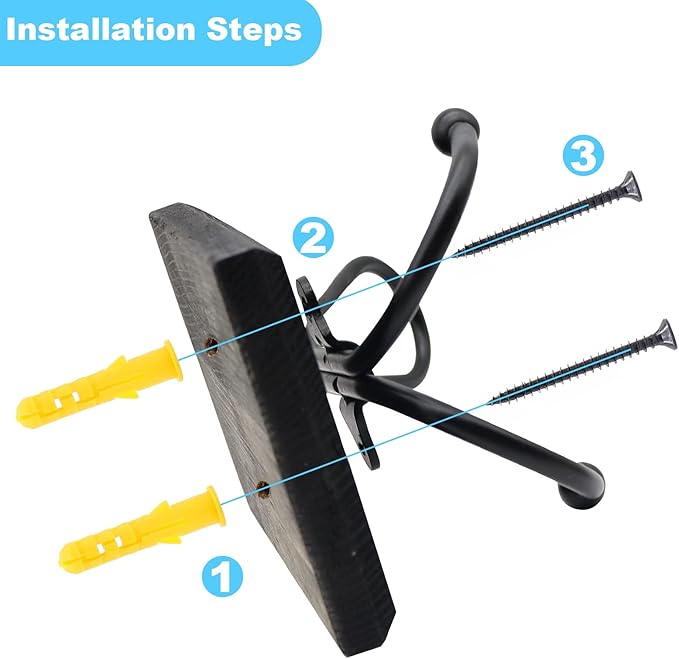 Installation Steps

3

2

1