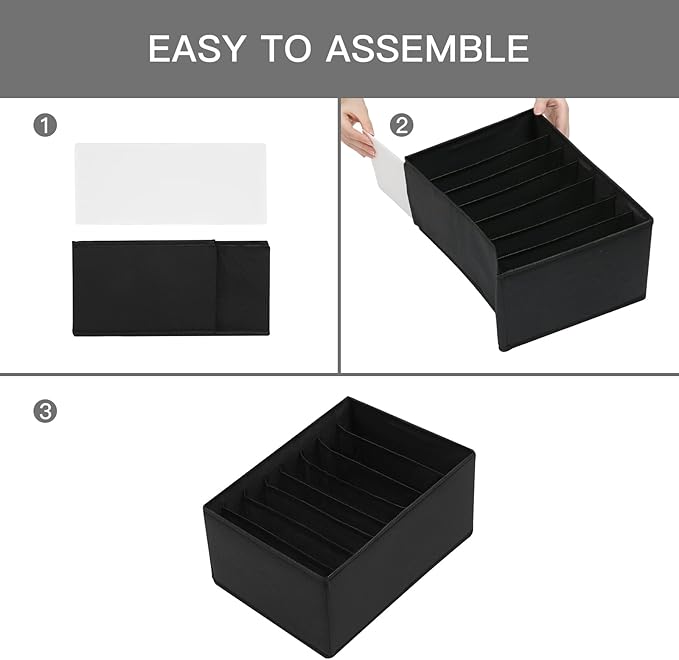 EASY TO ASSEMBLE

1

2

3