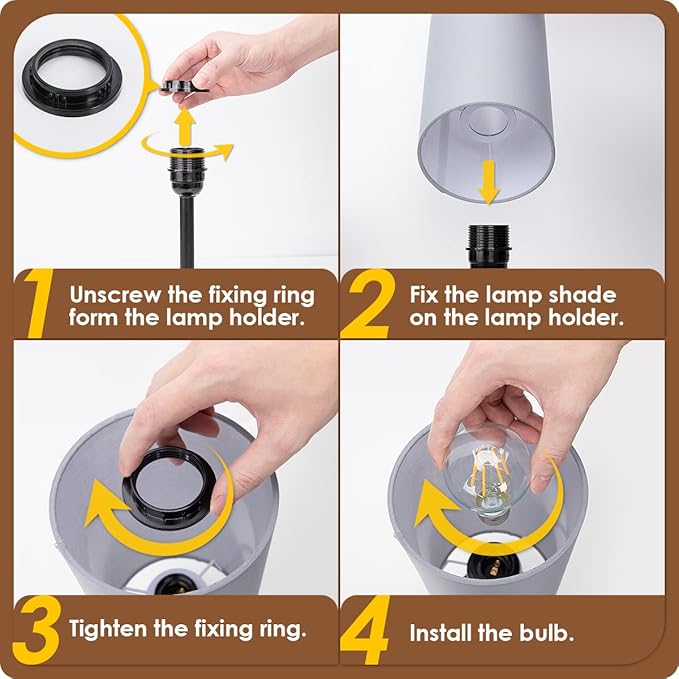 1 Unscrew the fixing ring form the lamp holder.

2 Fix the lamp shade on the lamp holder.

3 Tighten the fixing ring.

4 Install the bulb.