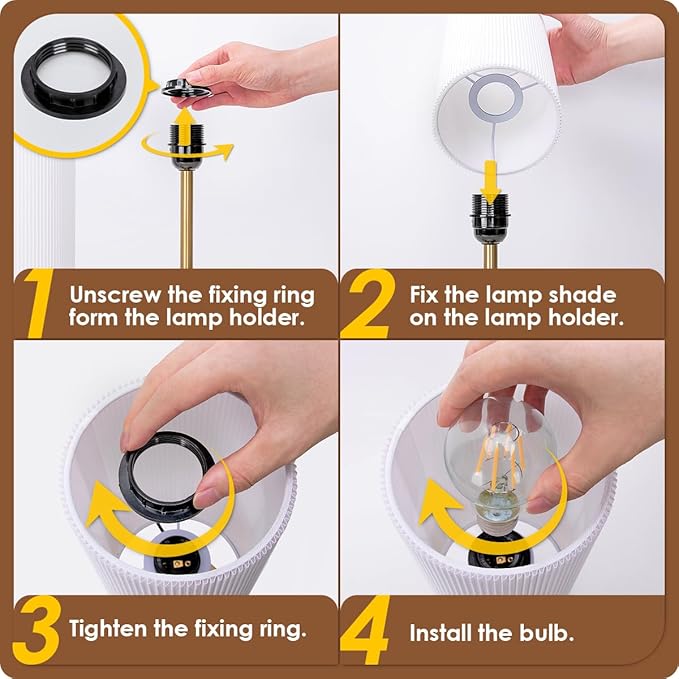 1 Unscrew the fixing ring form the lamp holder.

2 Fix the lamp shade on the lamp holder.

3 Tighten the fixing ring.

4 Install the bulb.