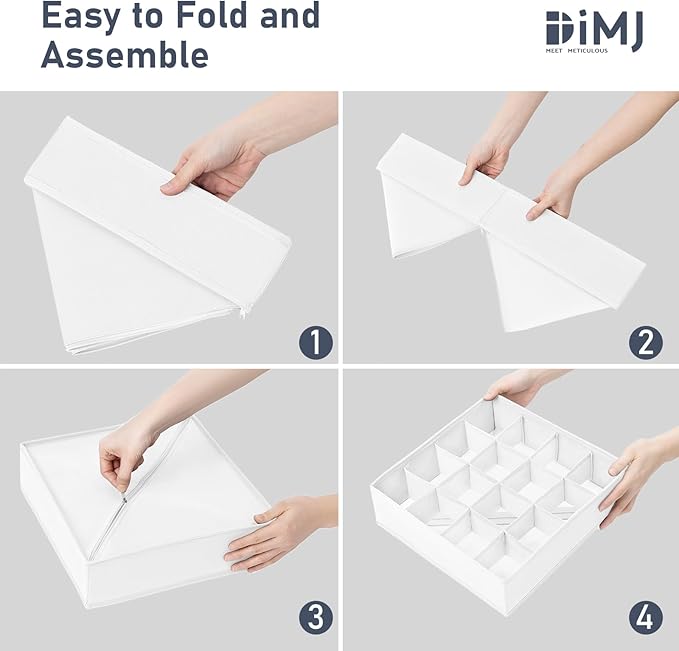 Easy to Fold and Assemble

DiMJ
MEET METICULOUS

1

2

3

4