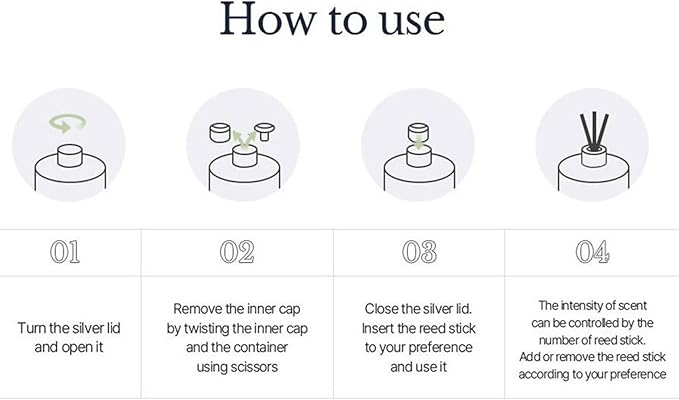 How to use

| 01 | 02 | 03 | 04 |
|---|---|---|---|
| Turn the silver lid and open it | Remove the inner cap by twisting the inner cap and the container using scissors | Close the silver lid. Insert the reed stick to your preference and use it | The intensity of scent can be controlled by the number of reed stick. Add or remove the reed stick according to your preference |