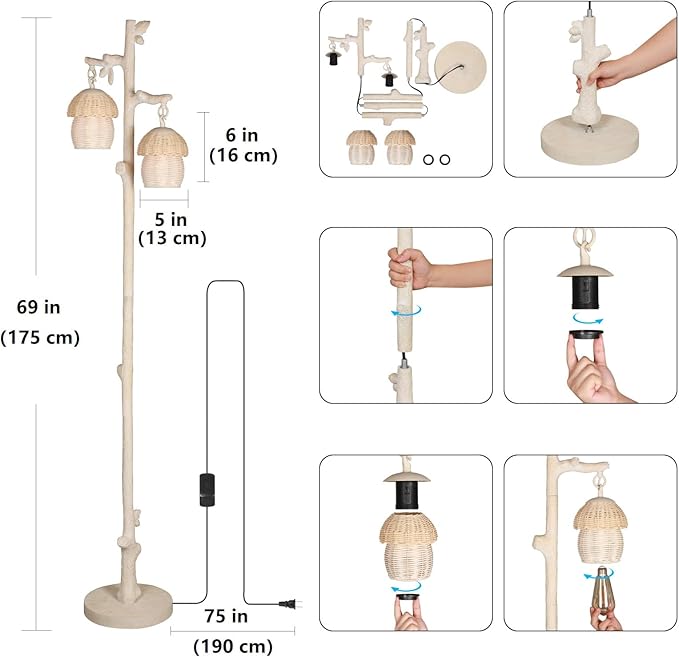 6 in
(16 cm)

5 in
(13 cm)

69 in
(175 cm)

75 in
(190 cm)