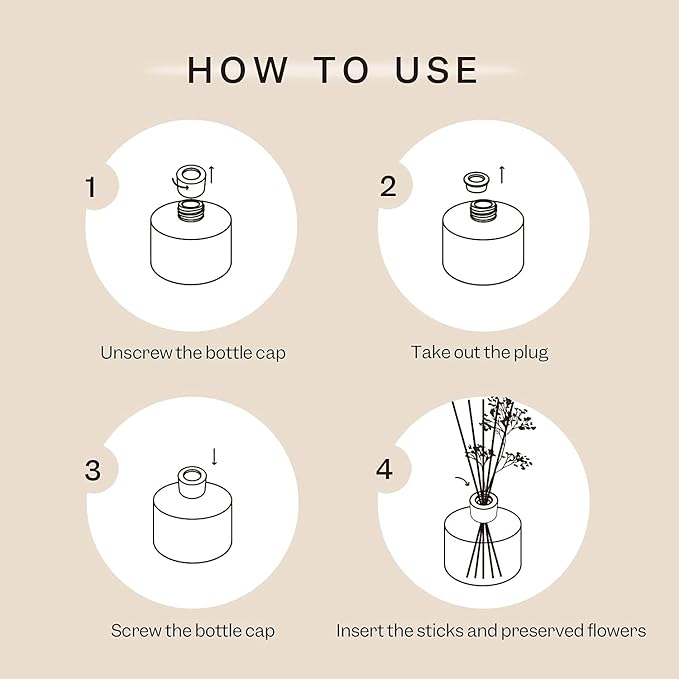 HOW TO USE

1

Unscrew the bottle cap

2

Take out the plug

3

Screw the bottle cap

4

Insert the sticks and preserved flowers