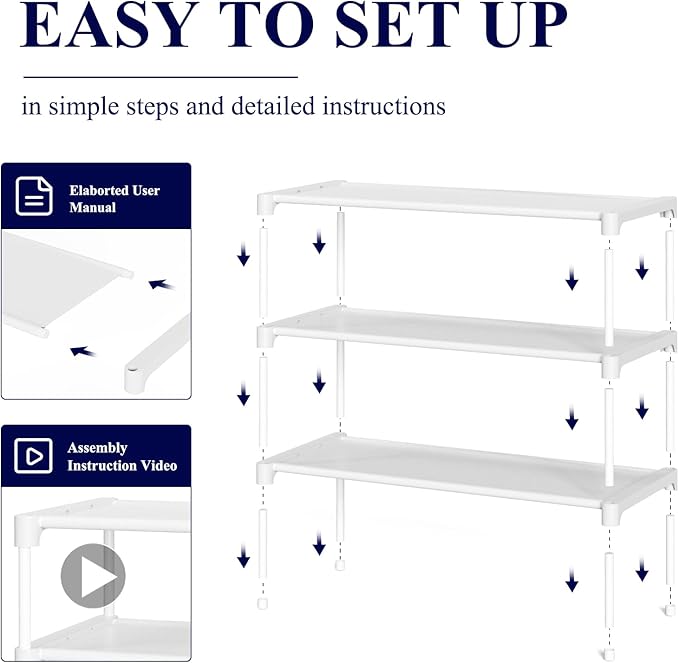 EASY TO SET UP

in simple steps and detailed instructions

Elaborted User Manual

Assembly Instruction Video