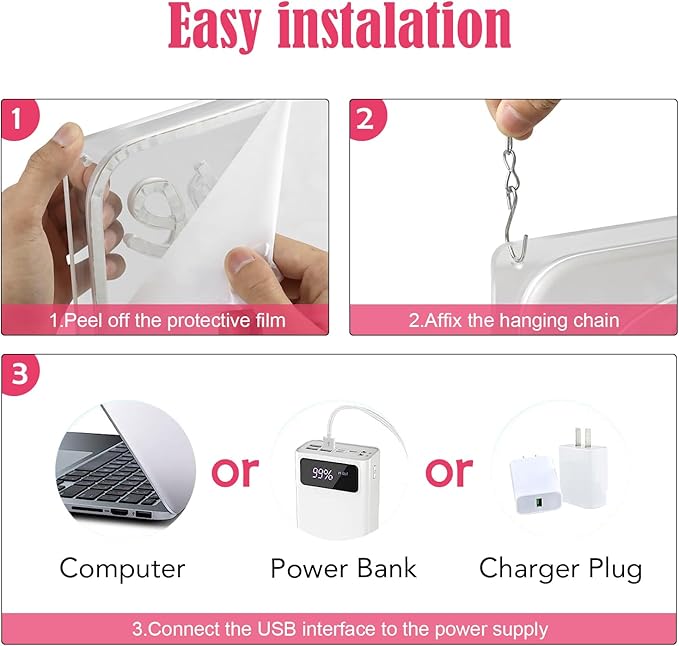 Easy instalation

1

1.Peel off the protective film

2

2.Affix the hanging chain

3

or

99%

or

Computer

Power Bank

Charger Plug

3.Connect the USB interface to the power supply