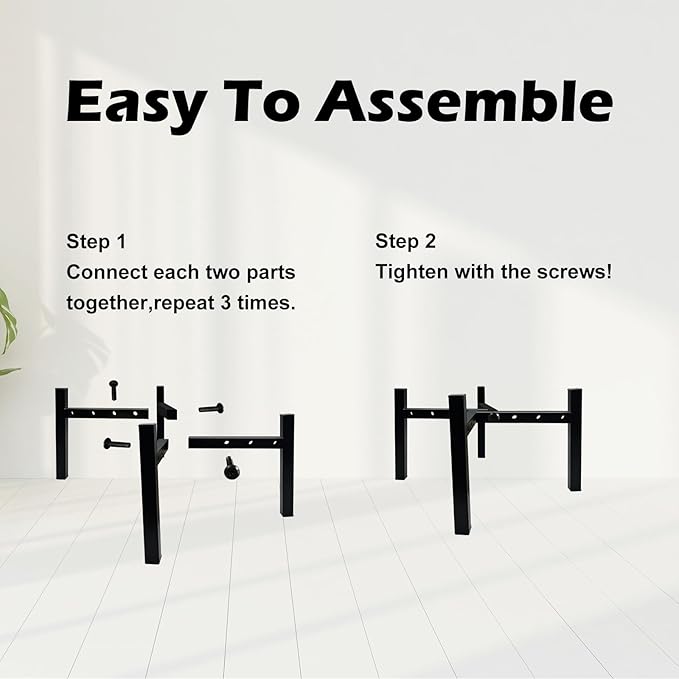 Easy To Assemble

Step 1
Connect each two parts together,repeat 3 times.

Step 2
Tighten with the screws!