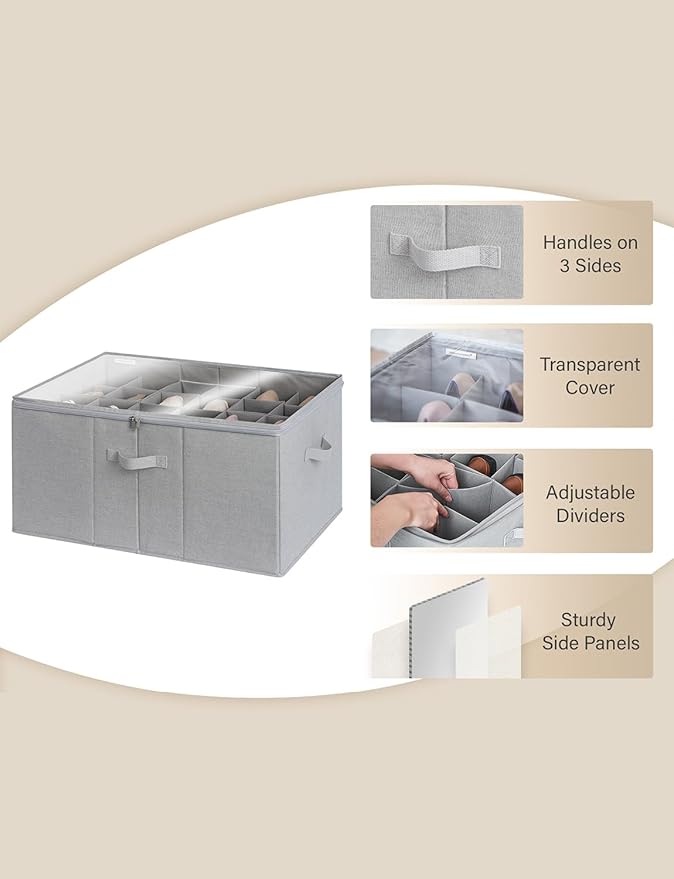 Handles on 3 Sides

Transparent Cover

Adjustable Dividers

Sturdy Side Panels