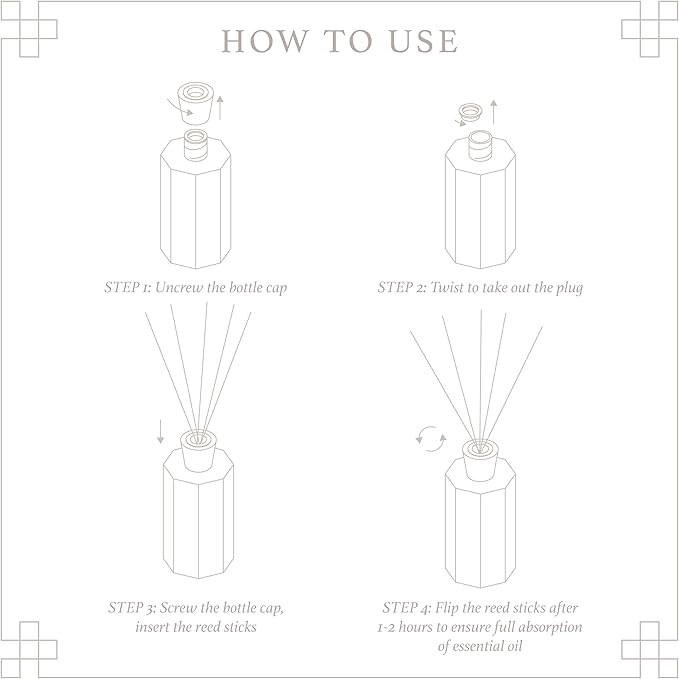 HOW TO USE

STEP 1: Uncrew the bottle cap

STEP 2: Twist to take out the plug

STEP 3: Screw the bottle cap, insert the reed sticks

STEP 4: Flip the reed sticks after 1-2 hours to ensure full absorption of essential oil