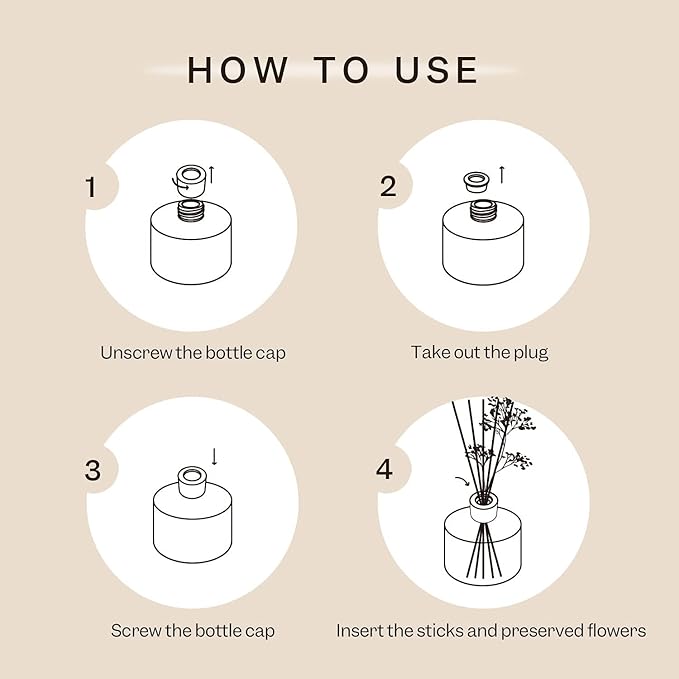 HOW TO USE

1

Unscrew the bottle cap

2

Take out the plug

3

Screw the bottle cap

4

Insert the sticks and preserved flowers