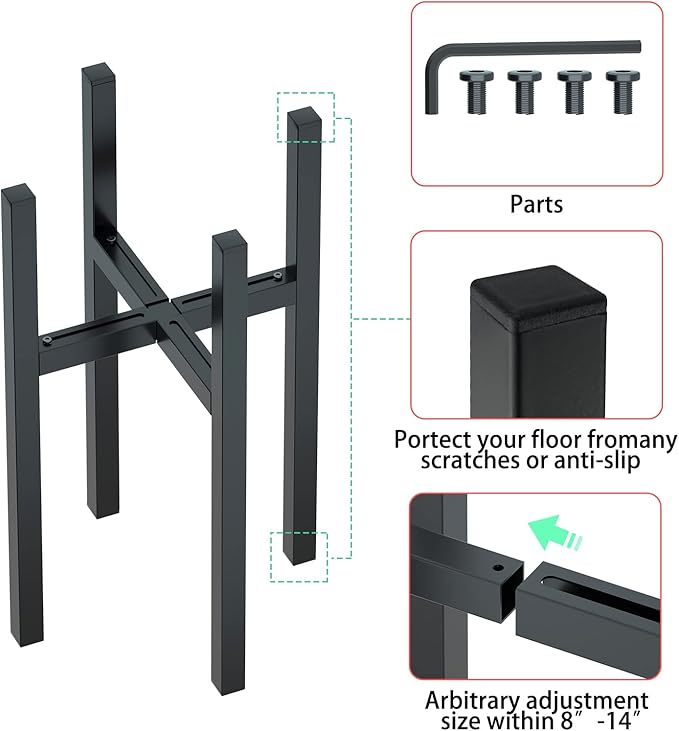 Parts

Portect your floor fromany scratches or anti-slip

Arbitrary adjustment size within 8″ -14″