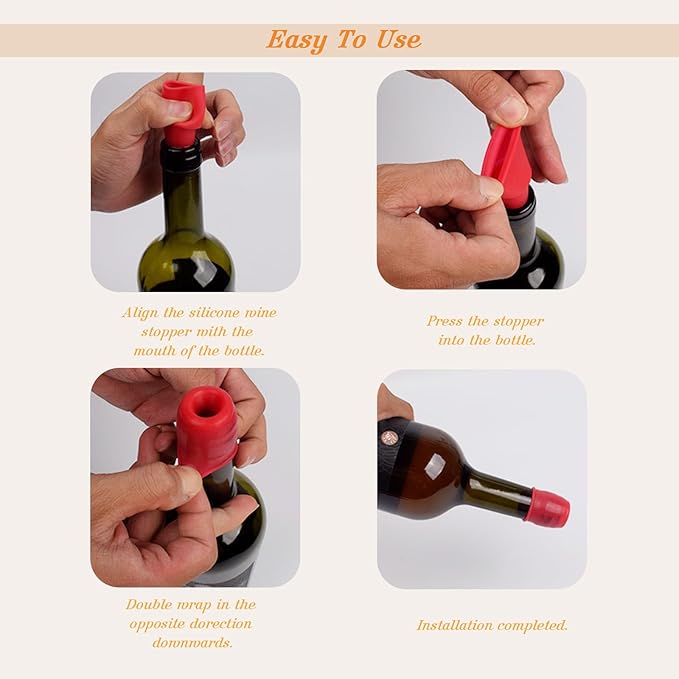 Easy To Use

Align the silicone wine stopper with the mouth of the bottle.

Press the stopper into the bottle.

Double wrap in the opposite dorection downwards.

Installation completed.