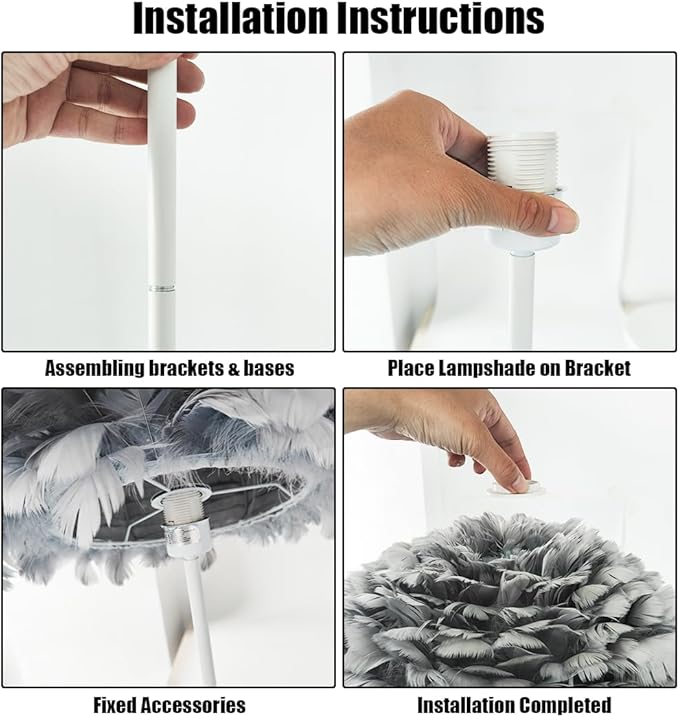 Installation Instructions

Assembling brackets & bases

Place Lampshade on Bracket

Fixed Accessories

Installation Completed