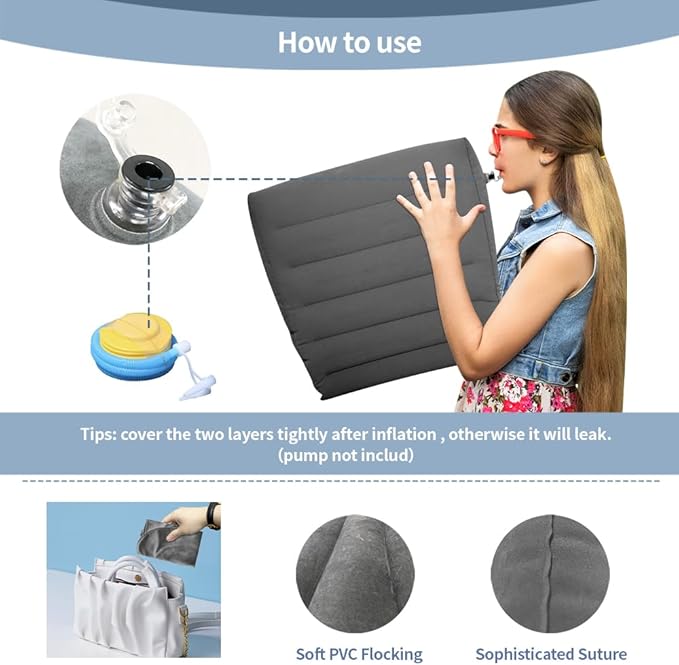 How to use

Tips: cover the two layers tightly after inflation , otherwise it will leak.
(pump not includ)

Soft PVC Flocking

Sophisticated Suture