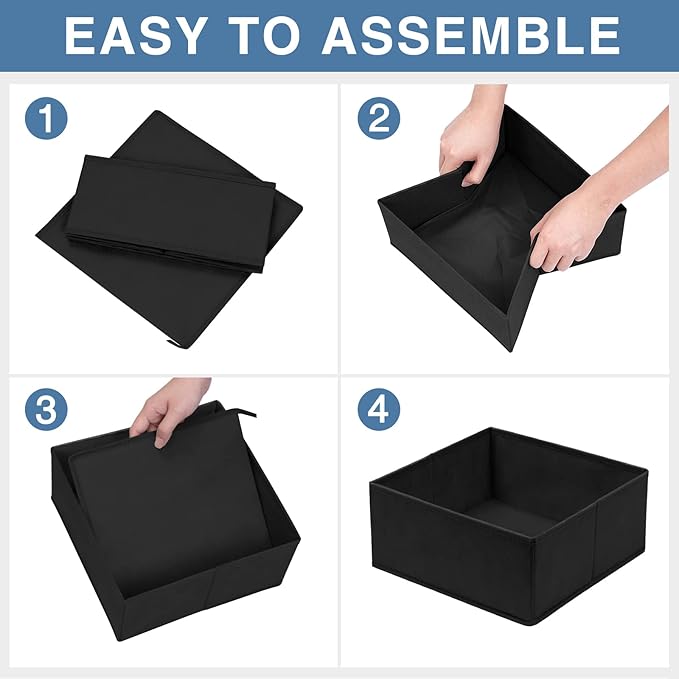 EASY TO ASSEMBLE

1

2

3

4