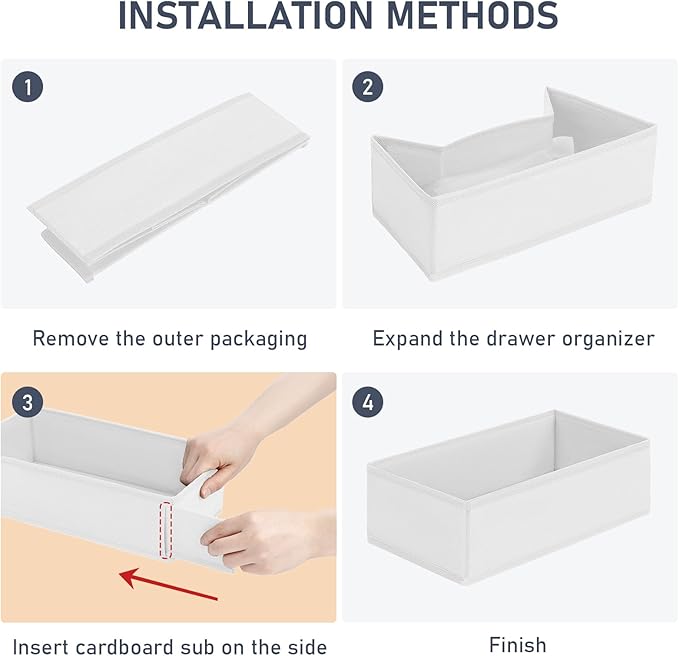 INSTALLATION METHODS

1

Remove the outer packaging

2

Expand the drawer organizer

3

Insert cardboard sub on the side

4

Finish