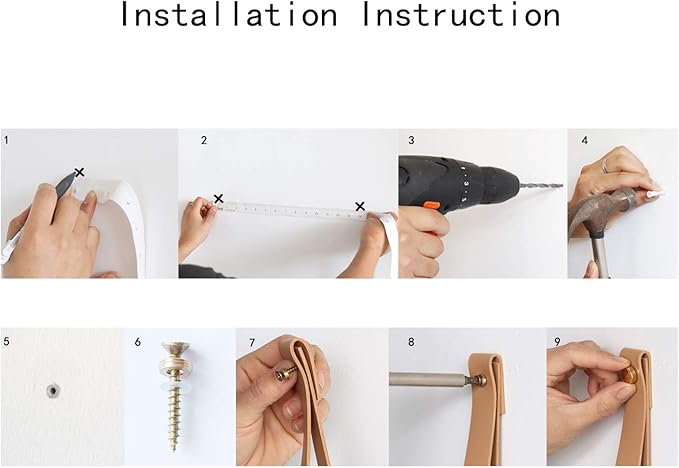 Installation Instruction

1

2

3

4

5

6

7

8

9