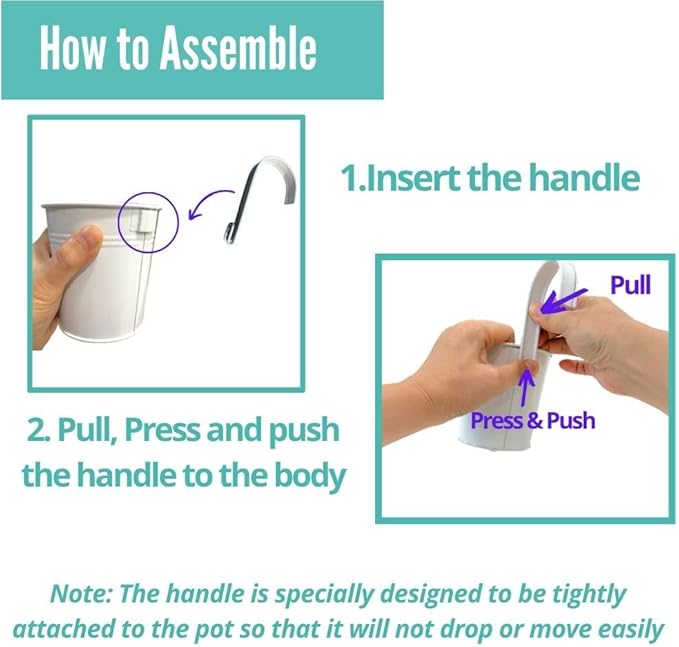 How to Assemble

1.Insert the handle

Pull

Press & Push

2. Pull, Press and push the handle to the body

Note: The handle is specially designed to be tightly attached to the pot so that it will not drop or move easily