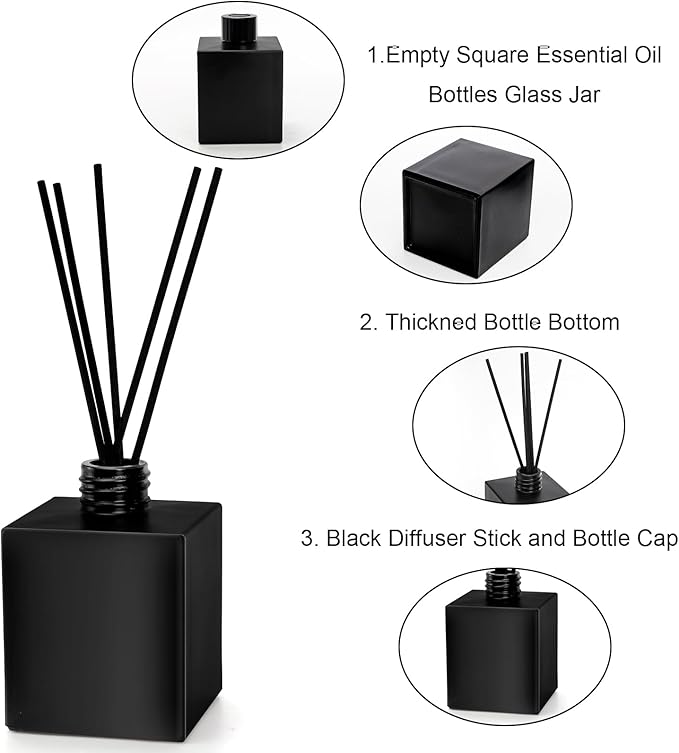 1.Empty Square Essential Oil Bottles Glass Jar

2. Thickned Bottle Bottom

3. Black Diffuser Stick and Bottle Cap