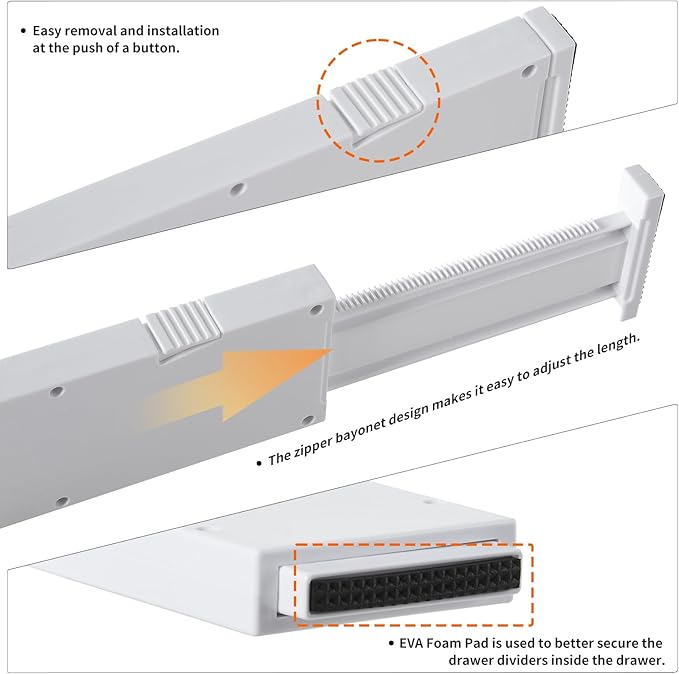 • Easy removal and installation at the push of a button.

• The zipper bayonet design makes it easy to adjust the length.

• EVA Foam Pad is used to better secure the drawer dividers inside the drawer.