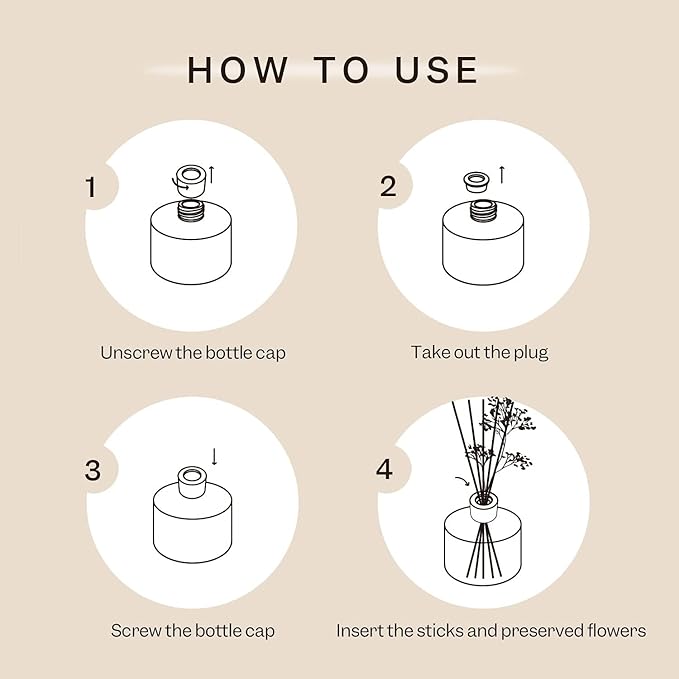 HOW TO USE

1

Unscrew the bottle cap

2

Take out the plug

3

Screw the bottle cap

4

Insert the sticks and preserved flowers