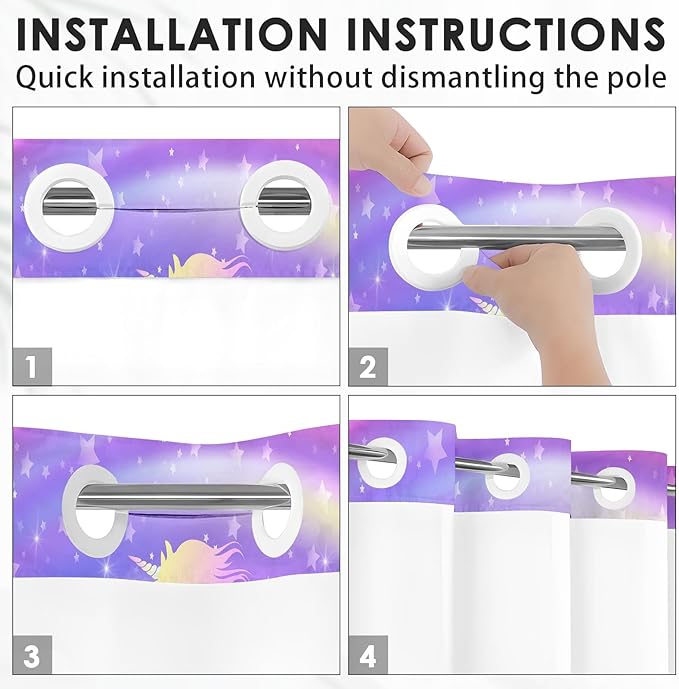 INSTALLATION INSTRUCTIONS
Quick installation without dismantling the pole

1

2

3

4