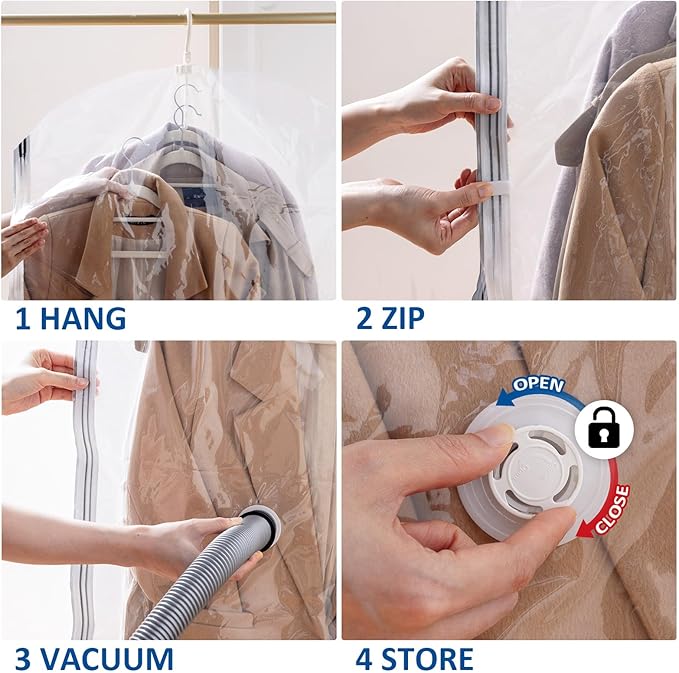 1 HANG

2 ZIP

3 VACUUM

OPEN

CLOSE

4 STORE