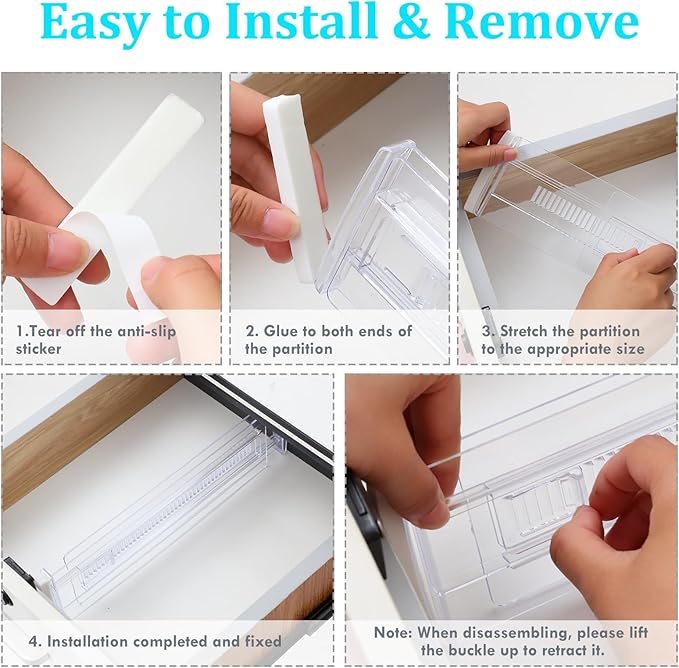 Easy to Install & Remove

1.Tear off the anti-slip sticker

2. Glue to both ends of the partition

3. Stretch the partition to the appropriate size

4. Installation completed and fixed

Note: When disassembling, please lift the buckle up to retract it.