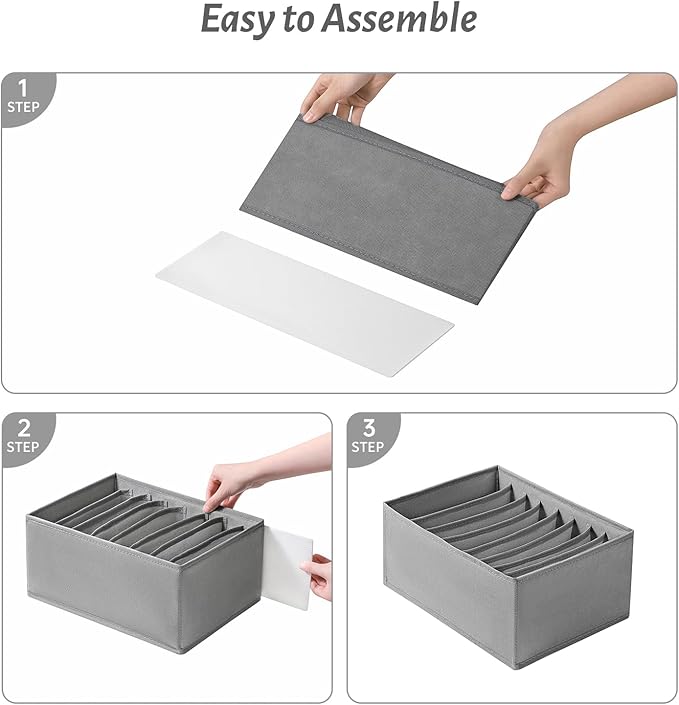 Easy to Assemble

1
STEP

2
STEP

3
STEP