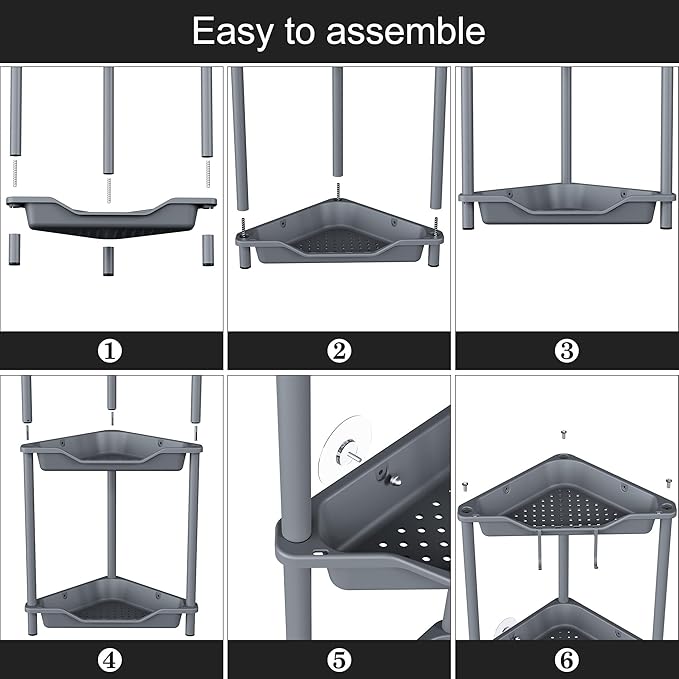 Easy to assemble

①

②

③

④

⑤

⑥