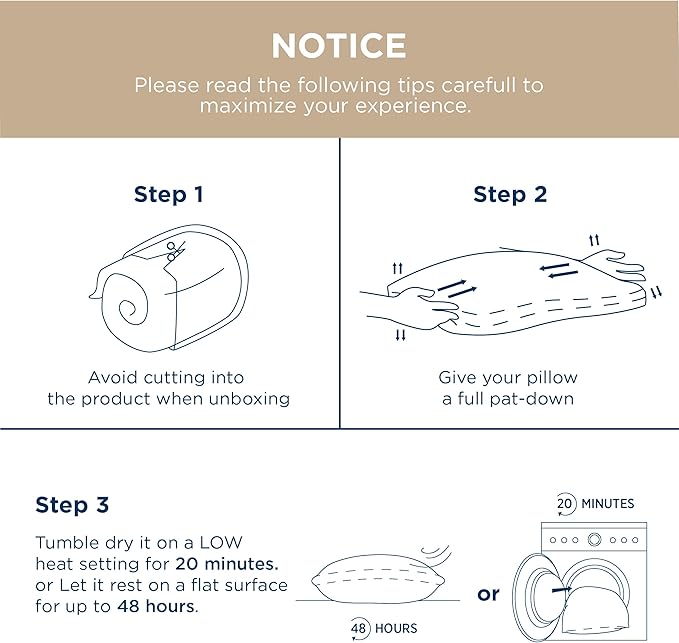 NOTICE

Please read the following tips carefull to maximize your experience.

Step 1

Avoid cutting into the product when unboxing

Step 2

Give your pillow a full pat-down

Step 3

Tumble dry it on a LOW heat setting for 20 minutes. or Let it rest on a flat surface for up to 48 hours.

48 HOURS

or

20 MINUTES