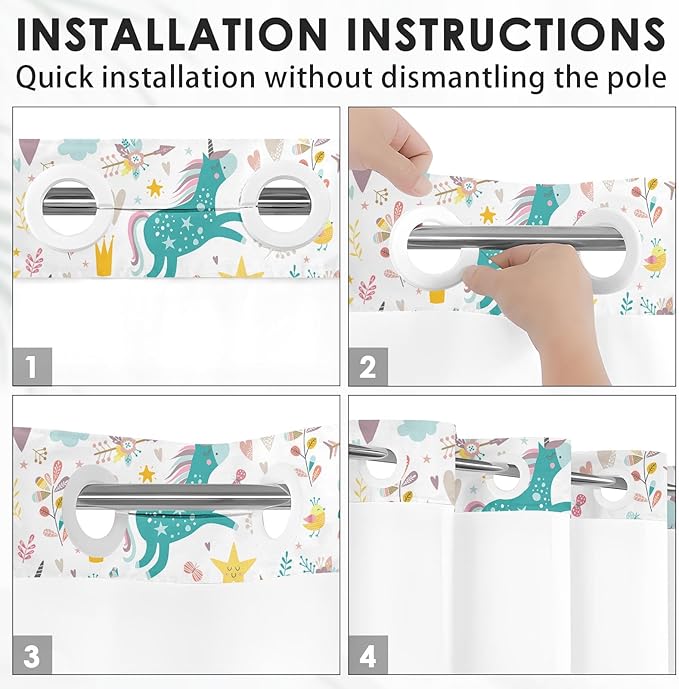 INSTALLATION INSTRUCTIONS
Quick installation without dismantling the pole

1

2

3

4