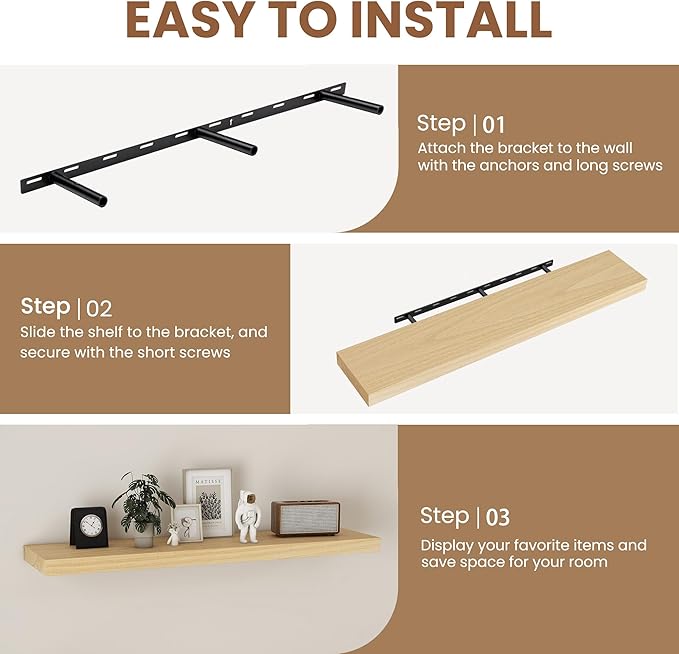 EASY TO INSTALL

Step | 01
Attach the bracket to the wall with the anchors and long screws

Step | 02
Slide the shelf to the bracket, and secure with the short screws

MATISSE

Step | 03
Display your favorite items and save space for your room