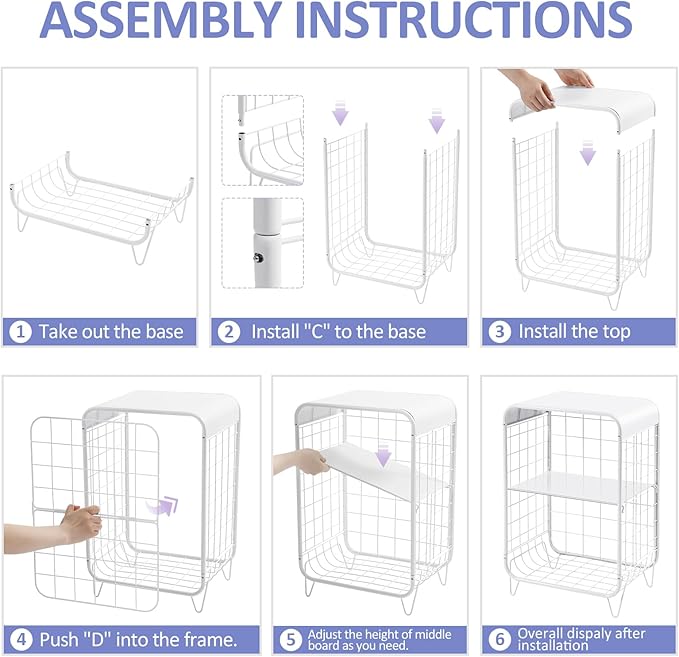 ASSEMBLY INSTRUCTIONS

1 Take out the base

2 Install "C" to the base

3 Install the top

4 Push "D" into the frame.

5 Adjust the height of middle board as you need.

6 Overall dispaly after installation