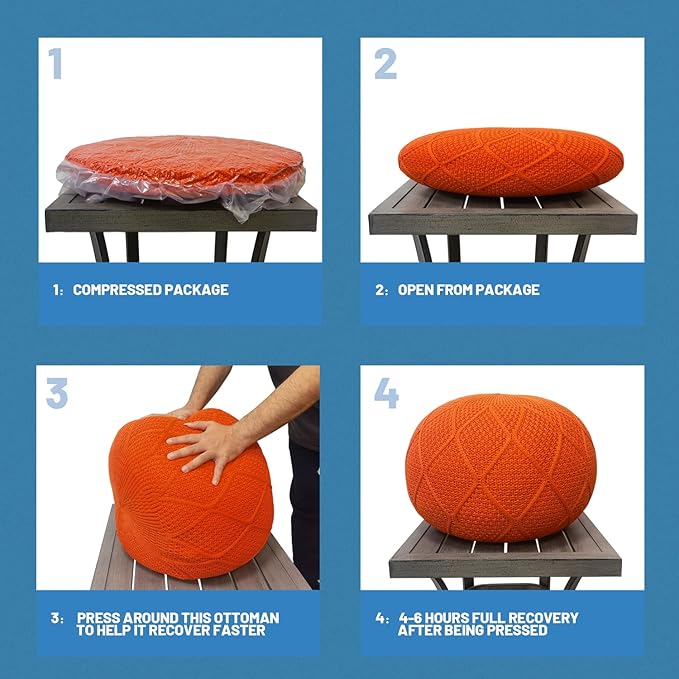 1

1: COMPRESSED PACKAGE

2

2: OPEN FROM PACKAGE

3

3: PRESS AROUND THIS OTTOMAN TO HELP IT RECOVER FASTER

4

4: 4-6 HOURS FULL RECOVERY AFTER BEING PRESSED