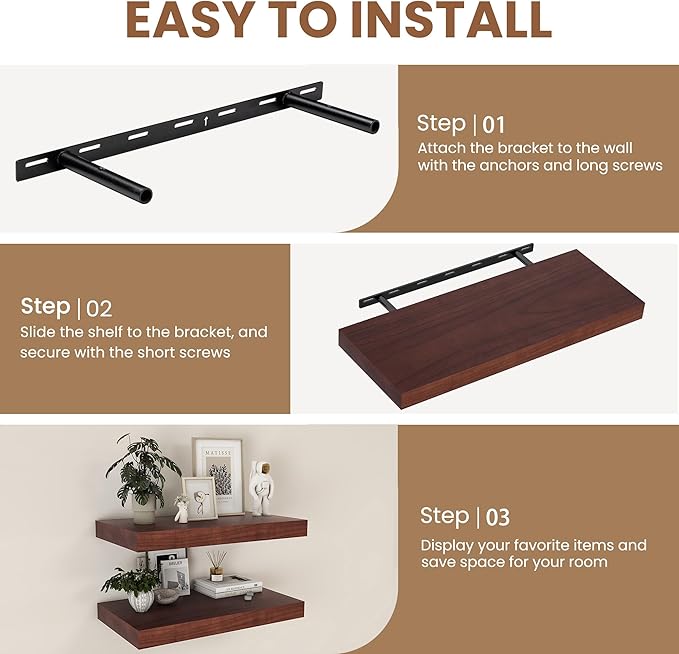 EASY TO INSTALL

Step | 01
Attach the bracket to the wall with the anchors and long screws

Step | 02
Slide the shelf to the bracket, and secure with the short screws

MATISSE

Step | 03
Display your favorite items and save space for your room