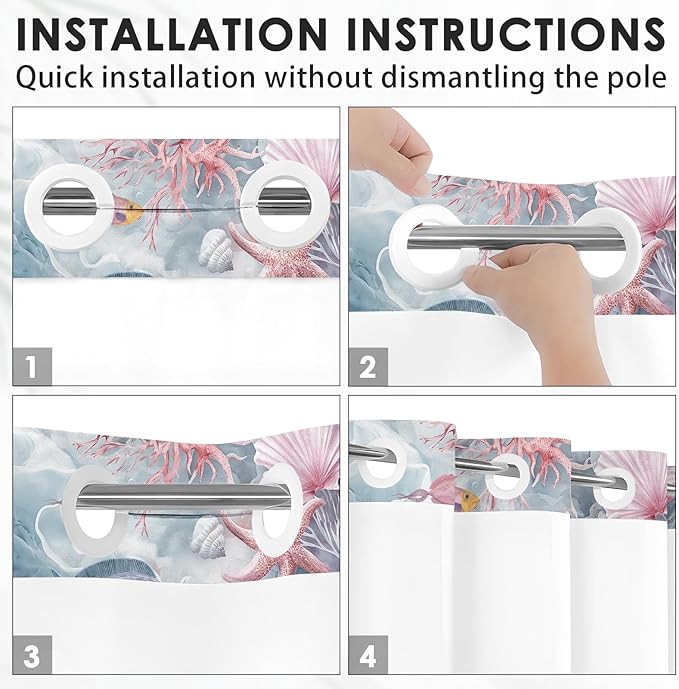 INSTALLATION INSTRUCTIONS
Quick installation without dismantling the pole

1

2

3

4