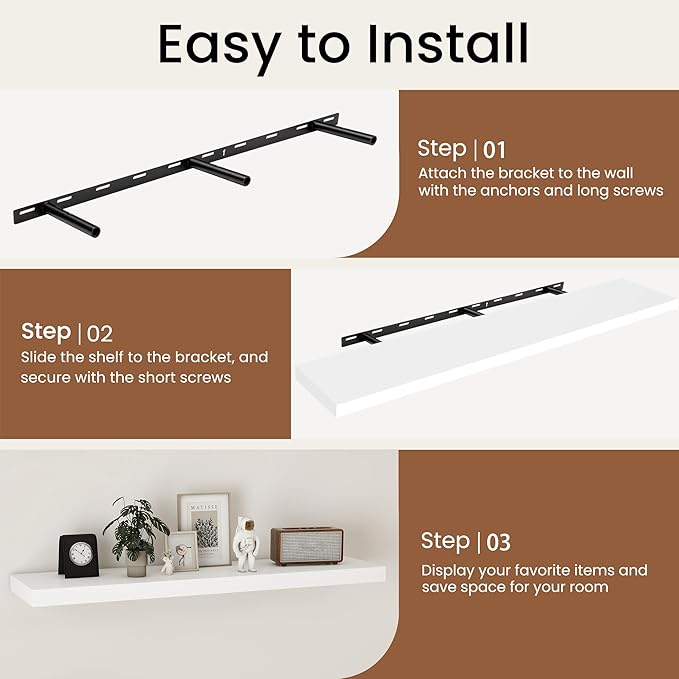 Easy to Install

Step | 01
Attach the bracket to the wall with the anchors and long screws

Step | 02
Slide the shelf to the bracket, and secure with the short screws

MATISSE

Step | 03
Display your favorite items and save space for your room