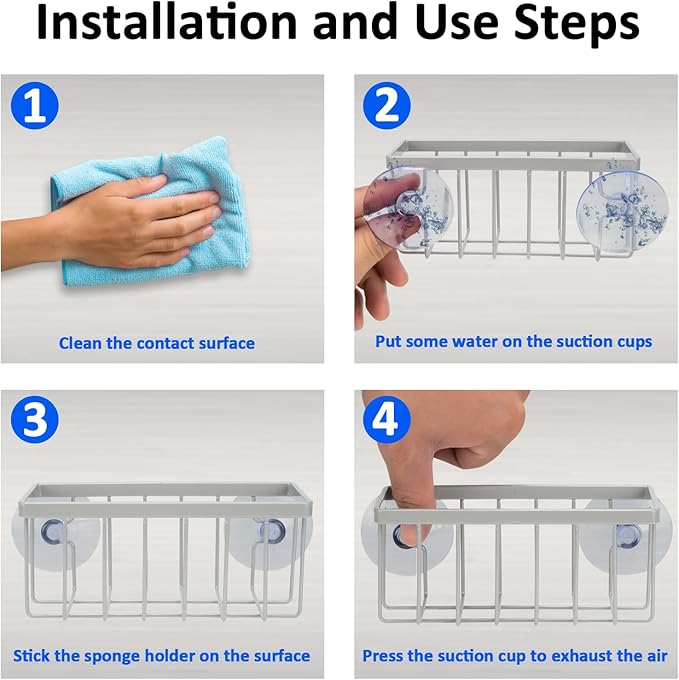 Installation and Use Steps

1

Clean the contact surface

2

Put some water on the suction cups

3

Stick the sponge holder on the surface

4

Press the suction cup to exhaust the air