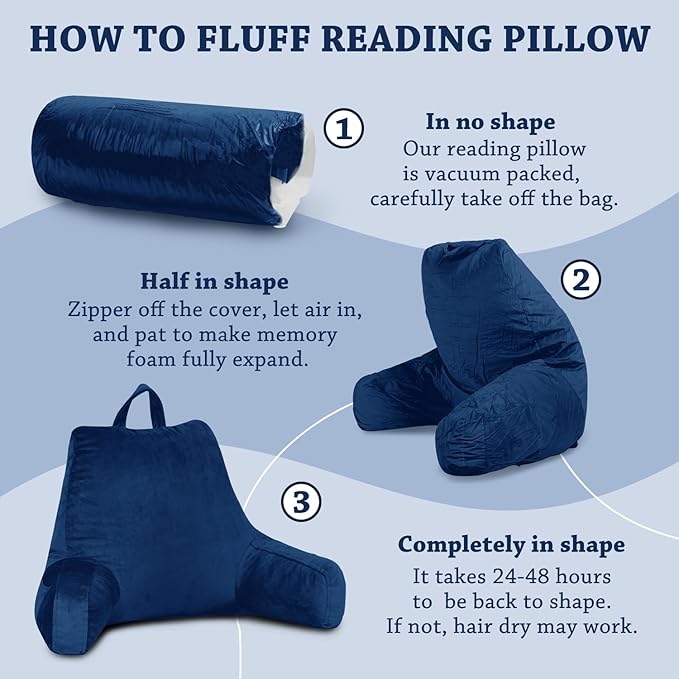 HOW TO FLUFF READING PILLOW

1

In no shape
Our reading pillow is vacuum packed, carefully take off the bag.

Half in shape
Zipper off the cover, let air in, and pat to make memory foam fully expand.

2

3

Completely in shape
It takes 24-48 hours to be back to shape. If not, hair dry may work.