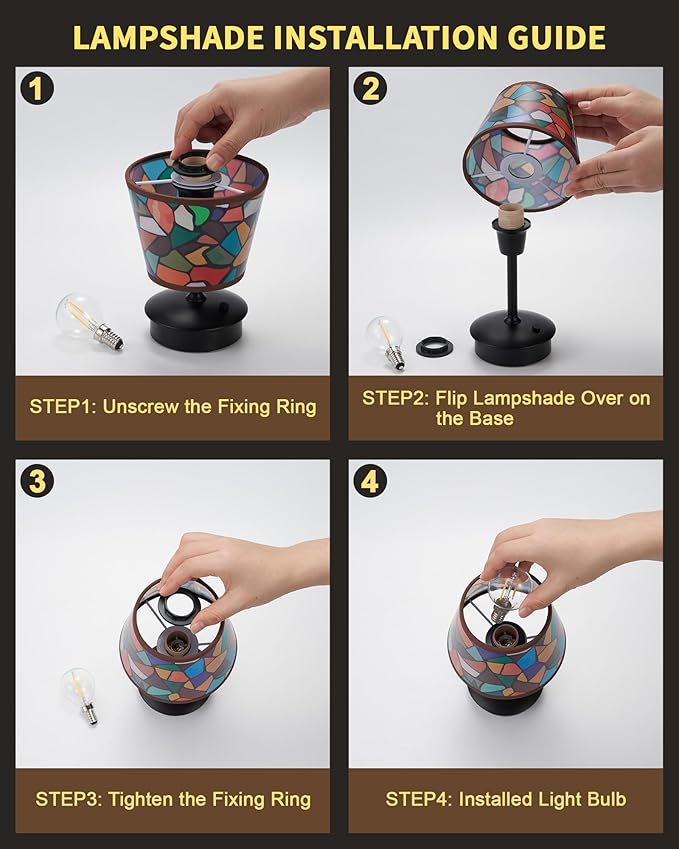 LAMPSHADE INSTALLATION GUIDE

1

STEP1: Unscrew the Fixing Ring

2

STEP2: Flip Lampshade Over on the Base

3

STEP3: Tighten the Fixing Ring

4

STEP4: Installed Light Bulb