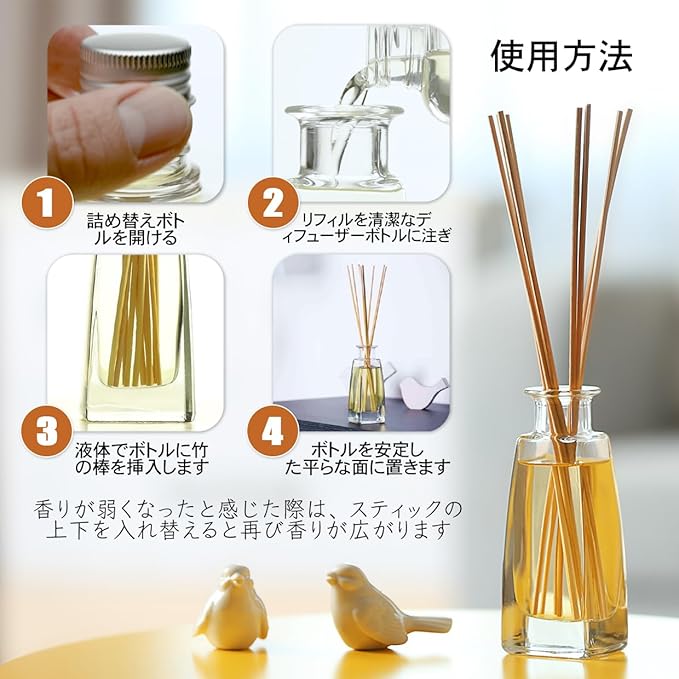 使用方法

1
詰め替えボトルを開ける

2
リフィルを清潔なディフューザーボトルに注ぎ

3
液体でボトルに竹の棒を挿入します

4
ボトルを安定した平らな面に置きます

香りが弱くなったと感じた際は、スティックの上下を入れ替えると再び香りが広がります