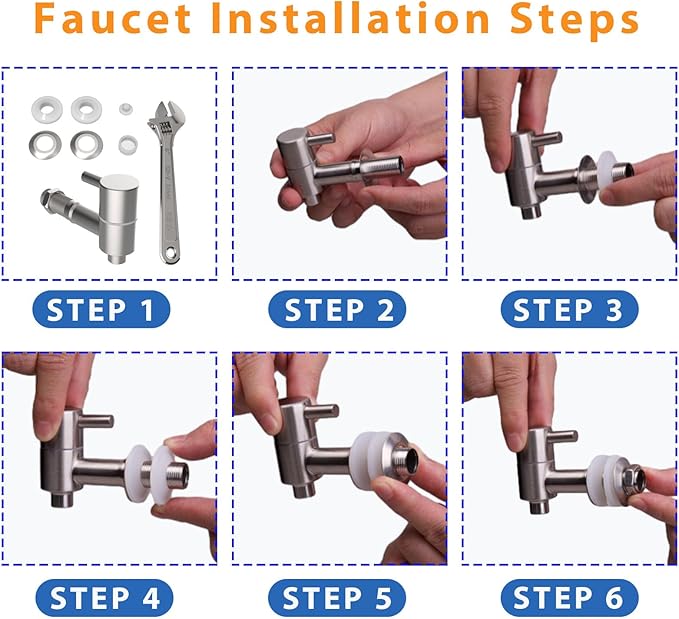 Faucet Installation Steps

STEP 1

STEP 2

STEP 3

STEP 4

STEP 5

STEP 6