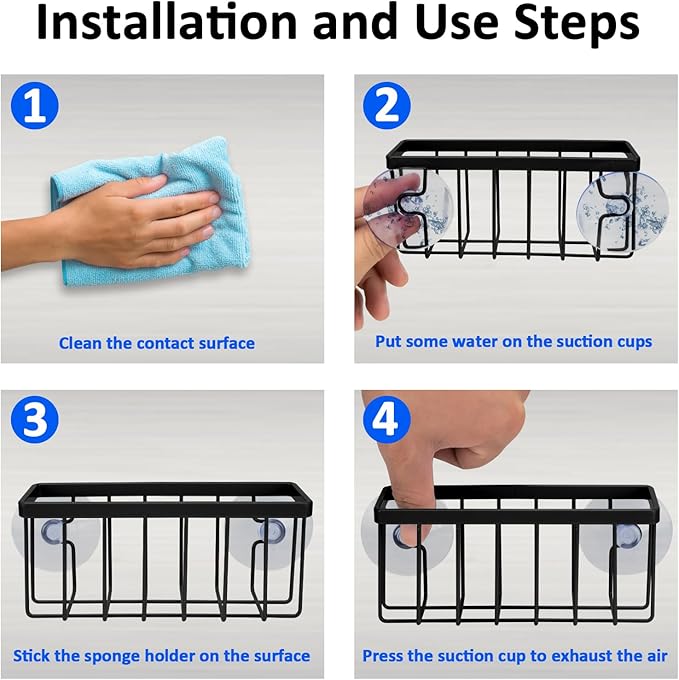 Installation and Use Steps

1

Clean the contact surface

2

Put some water on the suction cups

3

Stick the sponge holder on the surface

4

Press the suction cup to exhaust the air